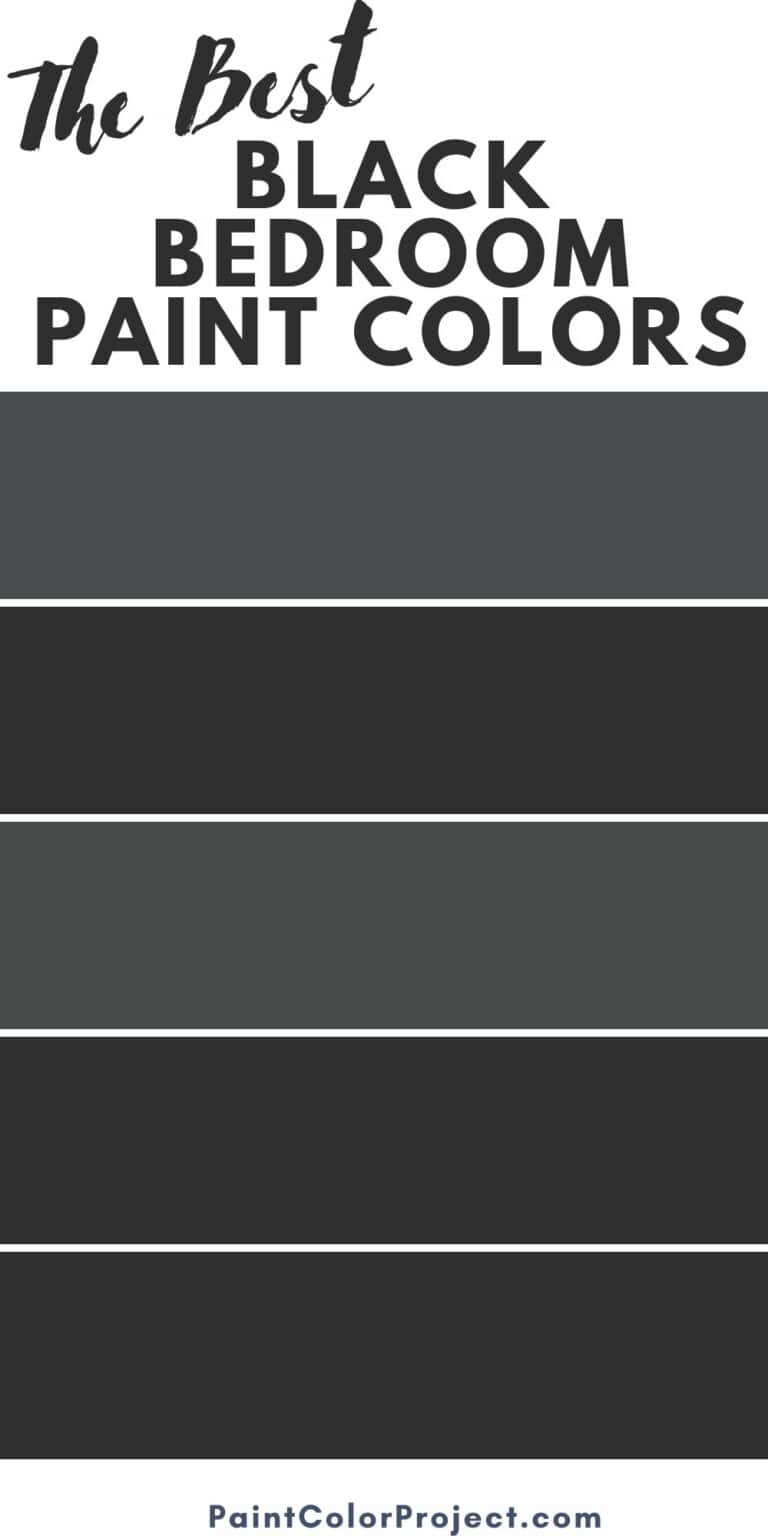 The Best
BLACK
BEDROOM
PAINT COLORS

PaintColorProject.com